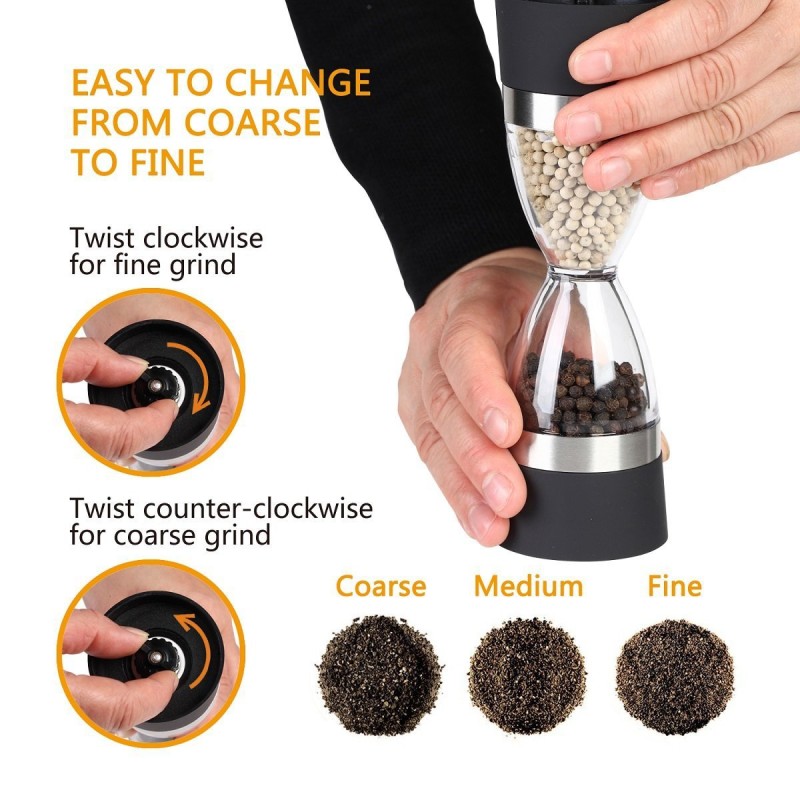 EASY TO CHANGE FROM COARSE TO FINE

Twist clockwise for fine grind

Twist counter-clockwise for coarse grind

Coarse

Medium

Fine